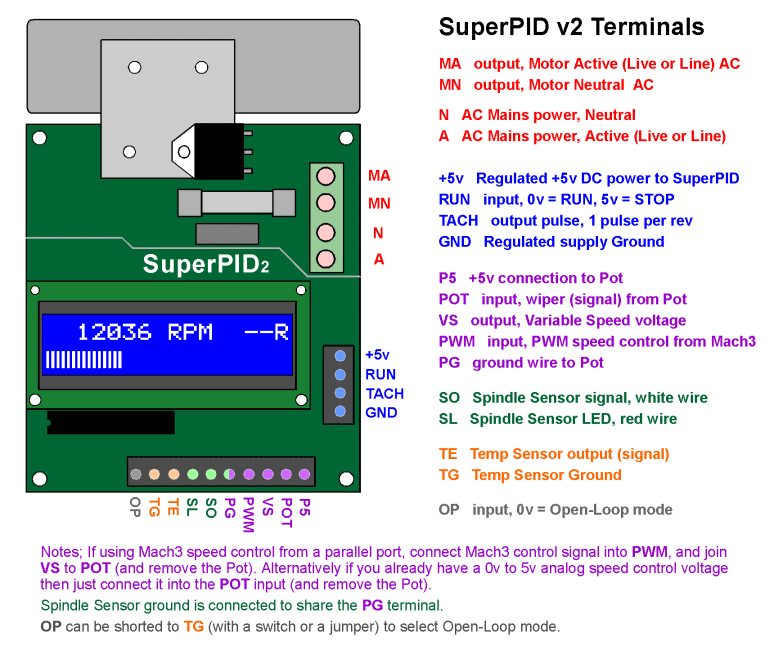 MA
MN
N
A

SuperPID2

12036 RPM --R

+5v
RUN
TACH
GND

OP TG TE SL SO PG PWM VS POT P5

SuperPID v2 Terminals

MA output, Motor Active (Live or Line) AC
MN output, Motor Neutral AC

N AC Mains power, Neutral
A AC Mains power, Active (Live or Line)

+5v Regulated +5v DC power to SuperPID
RUN input, 0v = RUN, 5v = STOP
TACH output pulse, 1 pulse per rev
GND Regulated supply Ground

P5 +5v connection to Pot
POT input, wiper (signal) from Pot
VS output, Variable Speed voltage
PWM input, PWM speed control from Mach3
PG ground wire to Pot

SO Spindle Sensor signal, white wire
SL Spindle Sensor LED, red wire

TE Temp Sensor output (signal)
TG Temp Sensor Ground

OP input, 0v = Open-Loop mode

Notes; If using Mach3 speed control from a parallel port, connect Mach3 control signal into PWM, and join VS to POT (and remove the Pot). Alternatively if you already have a 0v to 5v analog speed control voltage then just connect it into the POT input (and remove the Pot).

Spindle Sensor ground is connected to share the PG terminal.

OP can be shorted to TG (with a switch or a jumper) to select Open-Loop mode.